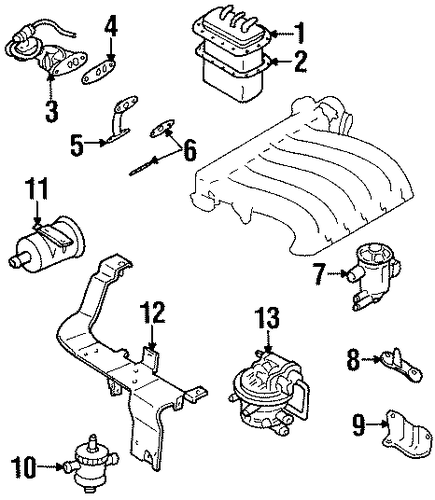 4
1
2
3
5
6
11
7
12
13
8
9
10