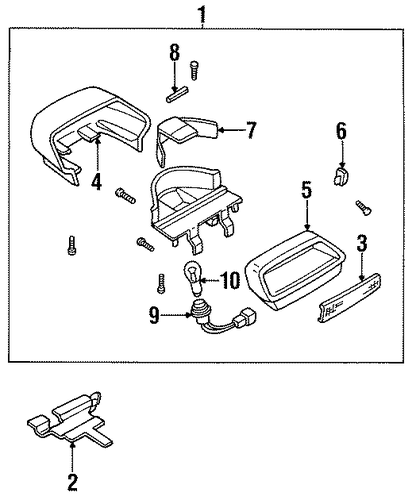 1
8
7
6
4
5
3
10
9
2