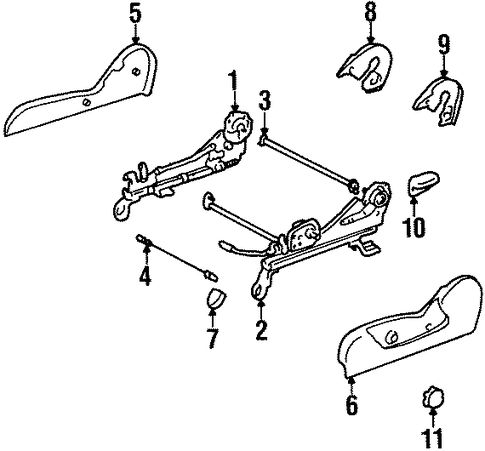 5
8
9
1
3
10
4
7
2
6
11