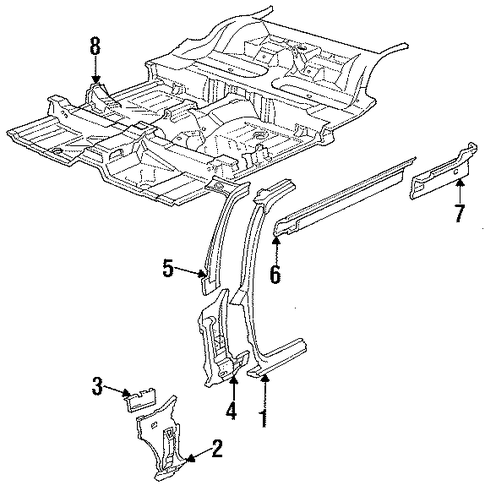 8
7
5
6
3
4
1
2