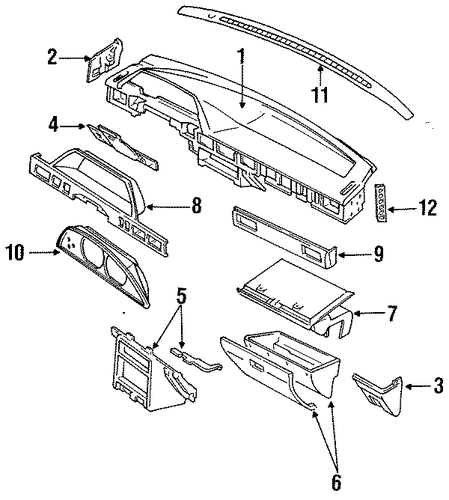 2
1
11
4
8
12
10
9
5
7
3
6