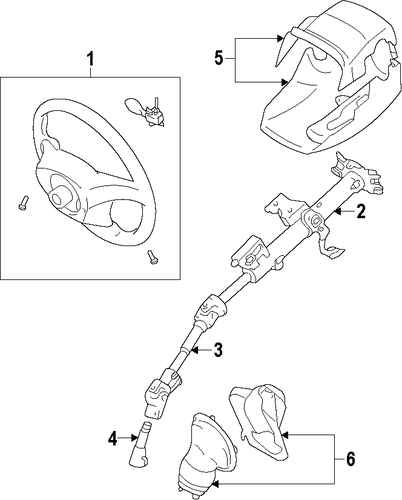 1

5

2

3

4

6