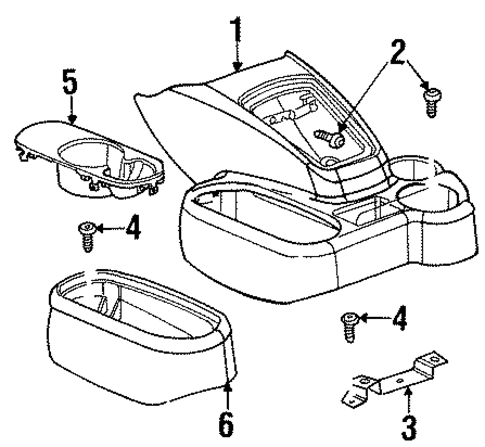 1
2
5
4
4
6
3