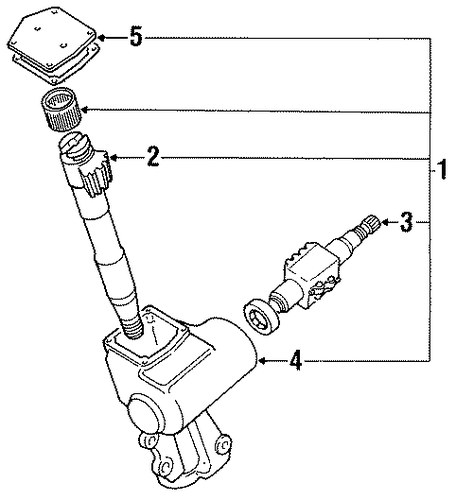 5
2
1
3
4