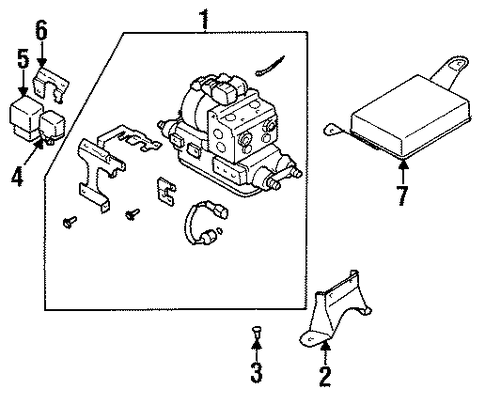 1
6
5
4
7
3
2