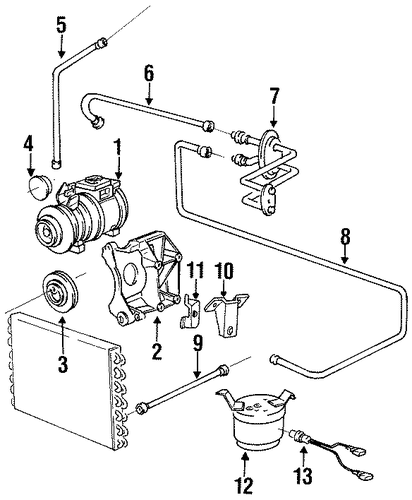 5
6
7
4
1
8
11
10
3
2
9
12
13