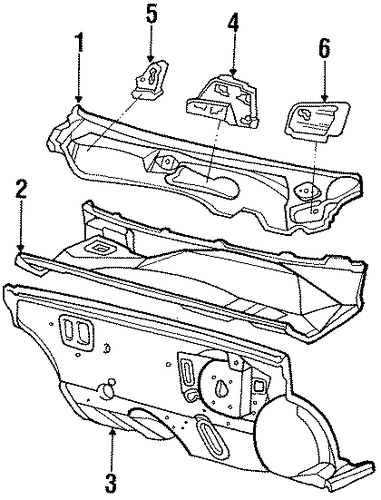 5
4
1
6
2
3