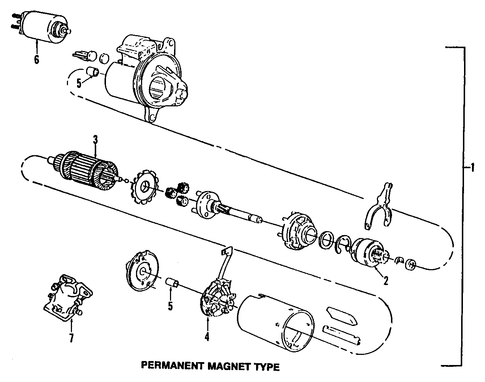 6

5

3

1

2

5

7

4

PERMANENT MAGNET TYPE