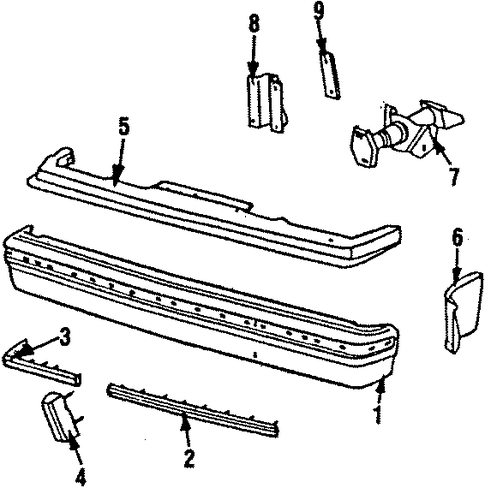 8
9
5
7
6
3
1
2
4