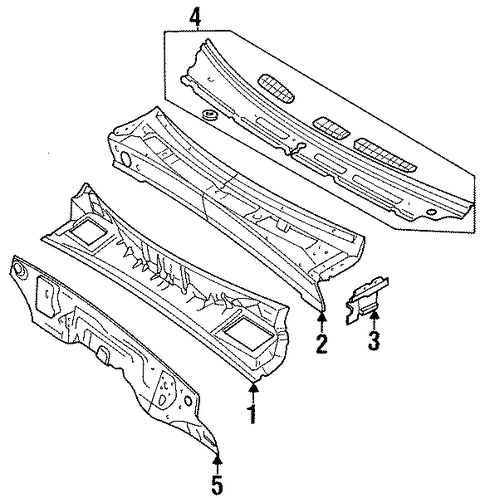 4
2
3
1
5