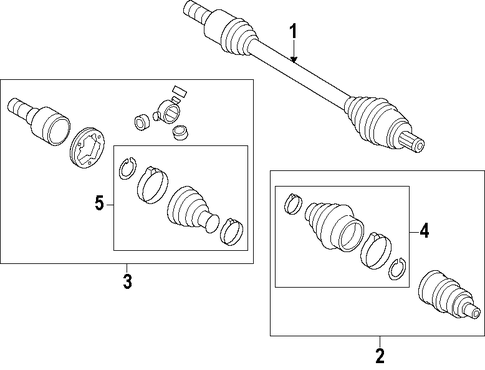 1
5
3
4
2