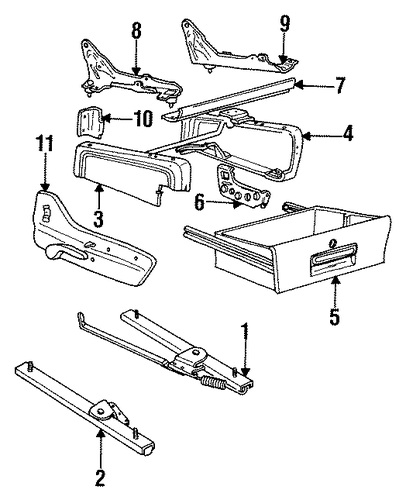 8
9
7
10
4
11
3
6
5
1
2