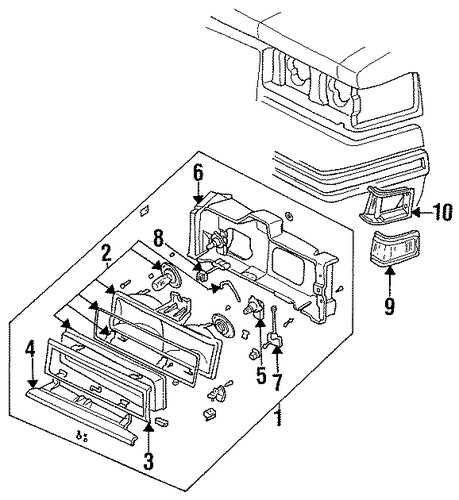 6
10
8
2
9
4
5
7
1
3