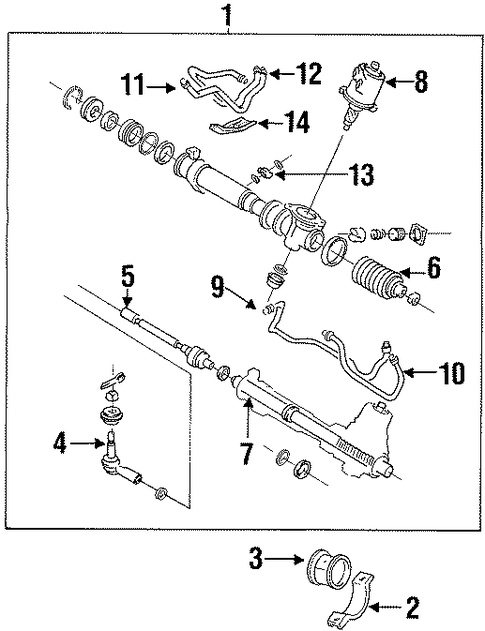 1
11
12
8
14
13
6
5
9
10
4
7
3
2