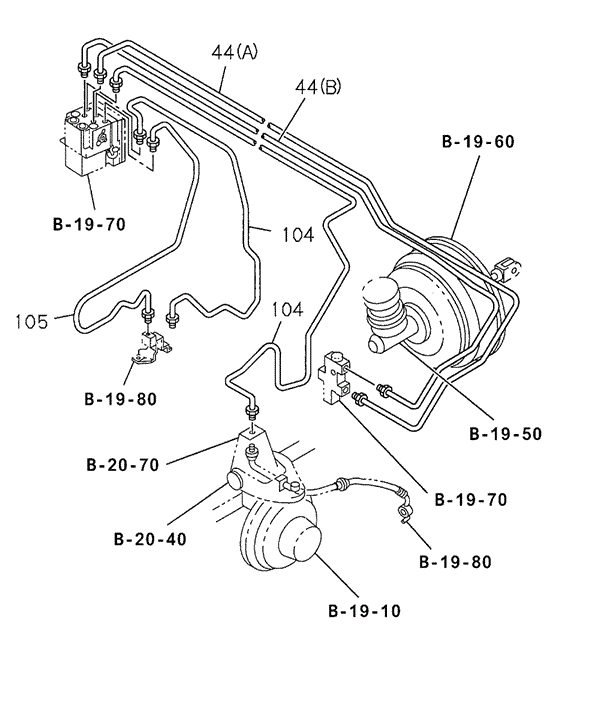 44(A)
44(B)
B-19-60
B-19-70
104
105
104
B-19-80
B-19-50
B-20-70
B-19-70
B-20-40
B-19-80
B-19-10