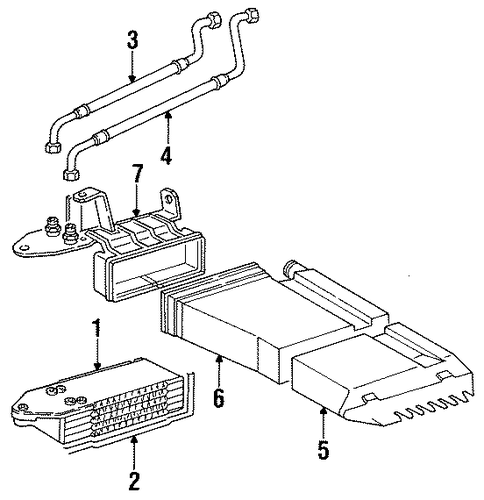 3
4
7
1
6
5
2