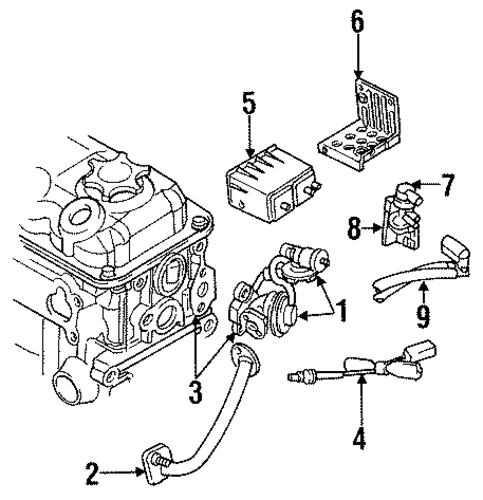 6
5
7
8
1
9
3
4
2