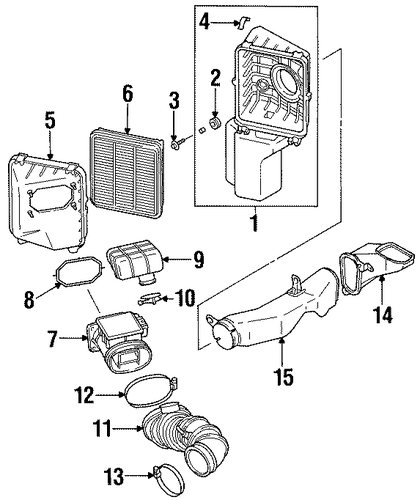 4
2
6
3
5
1
9
8
10
14
7
15
12
11
13