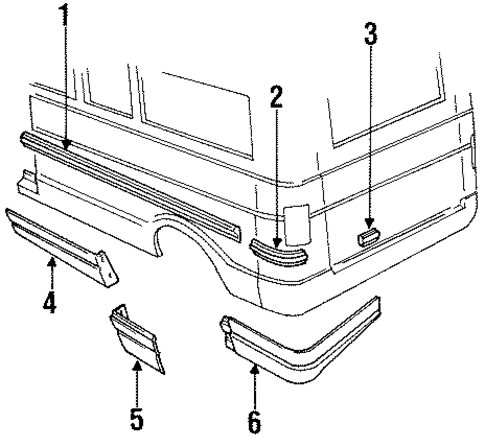 1
2
3
4
5
6