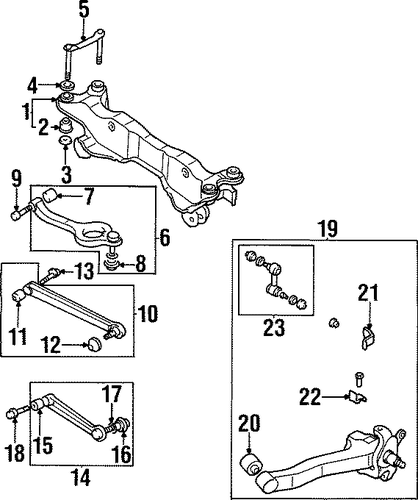 5
4
1
2
3
9
7
6
8
13
10
11
12
17
18
15
16
14
19
23
21
22
20