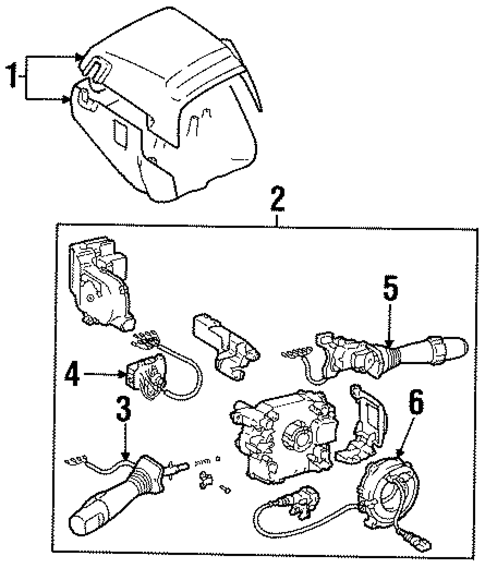 1
2
5
4
3
6