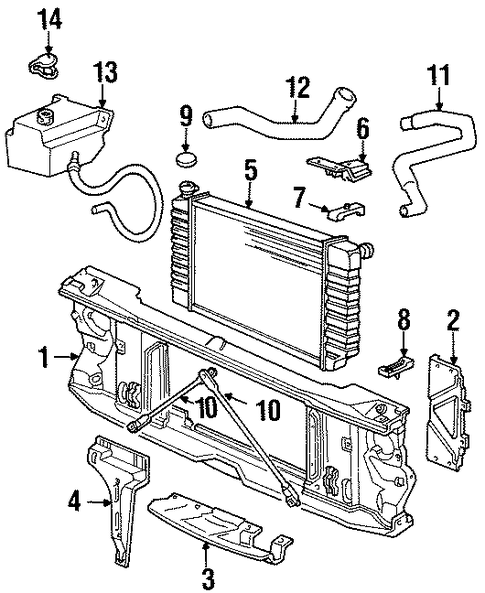 14
13
12
11
9
6
5
7
8
2
1
10
10
4
3