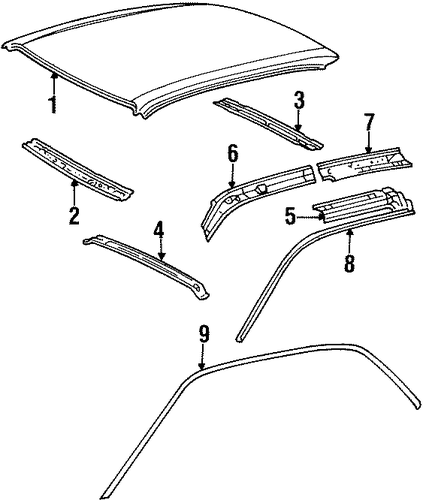 1
3
7
6
2
5
4
8
9