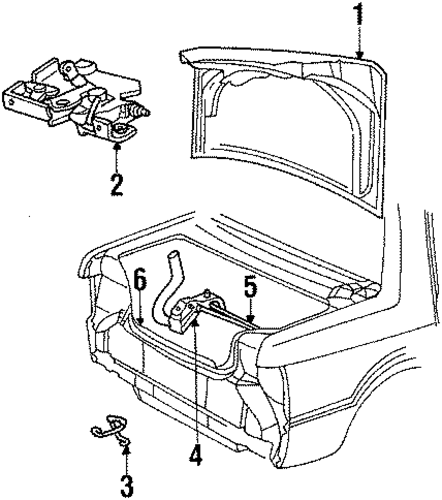 1
2
6
5
4
3