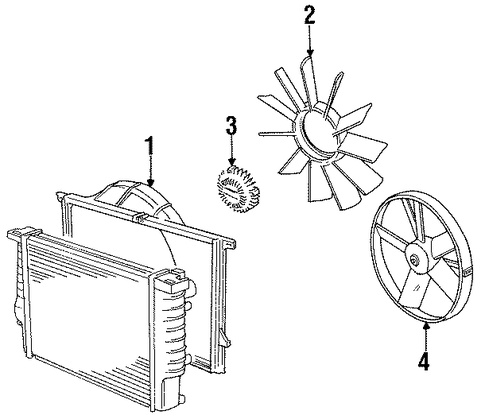 2
3
1
4