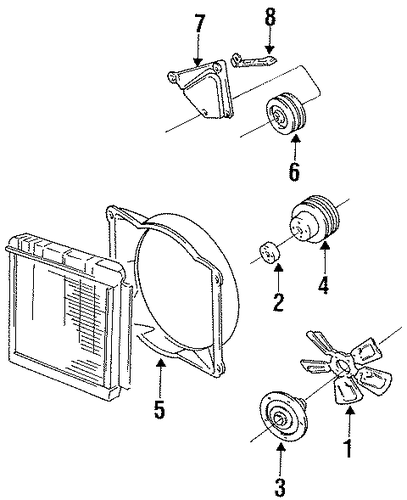 7
8
6
4
2
5
1
3