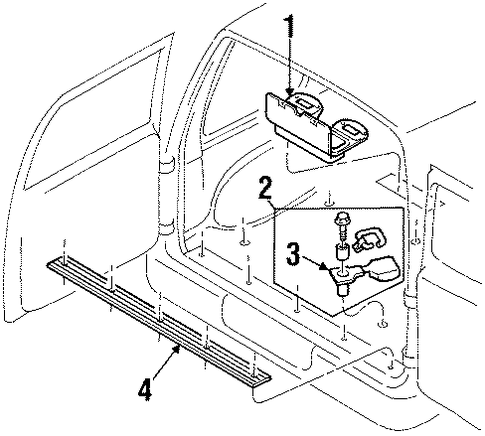 1
2
3
4