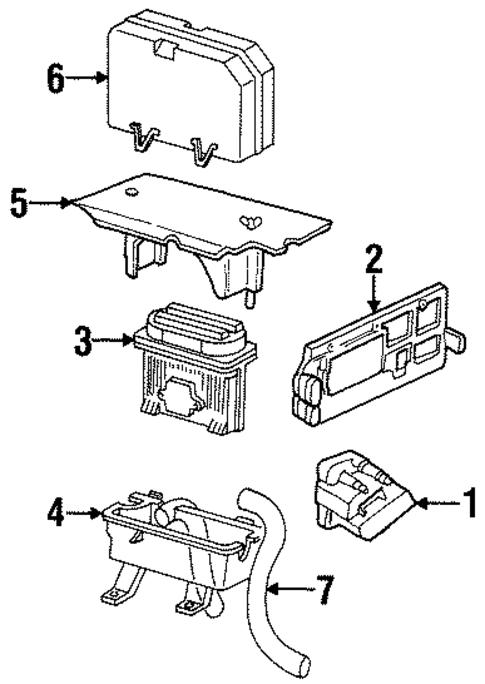 6

5

2

3

4

1

7