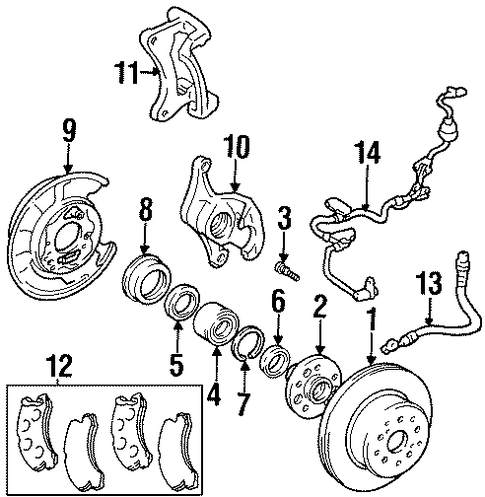 11
9
10
14
8
3
13
6
2
1
5
4
7
12