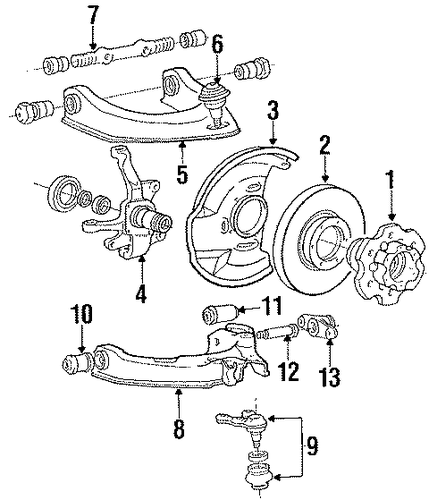 7
6
3
2
1
5
4
10
11
12
13
8
9