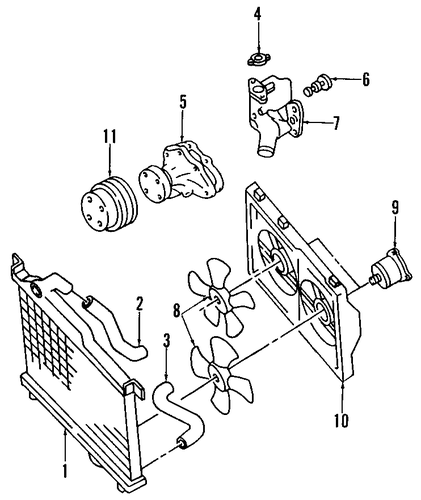 4
6
5
7
11
9
2
8
3
10
1