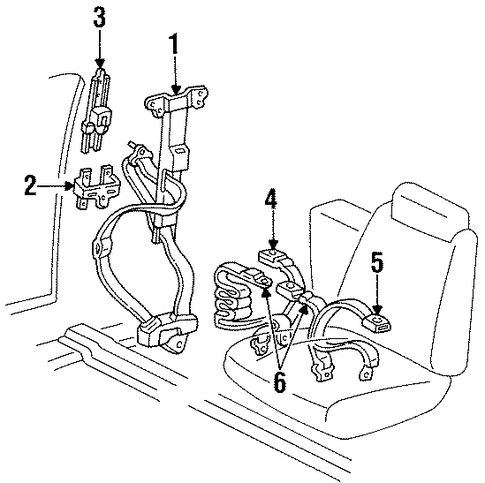 3
1
2
4
5
6