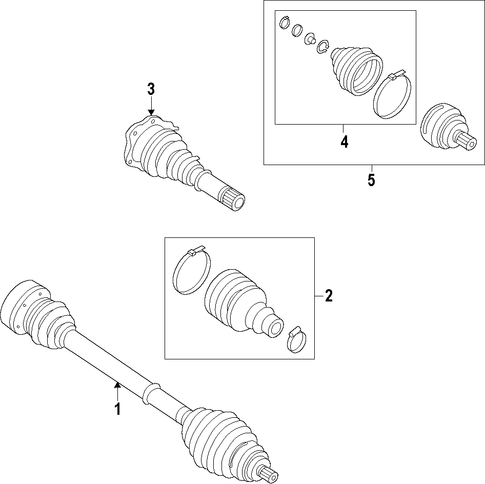 3
4
5
2
1