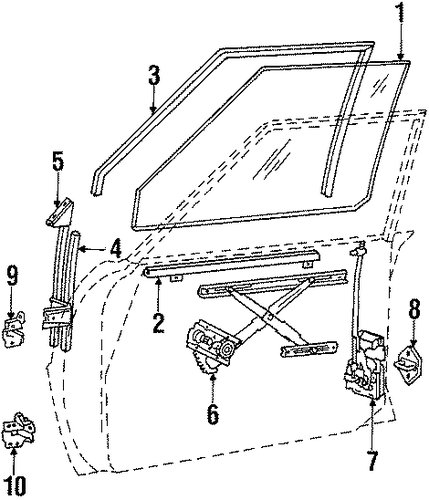 1
3
5
4
9
2
8
6
7
10