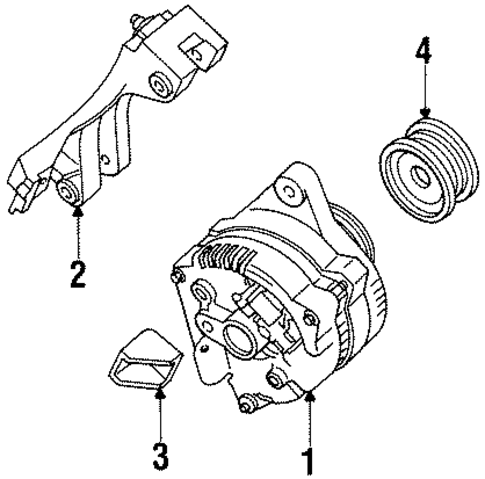 4
2
3
1