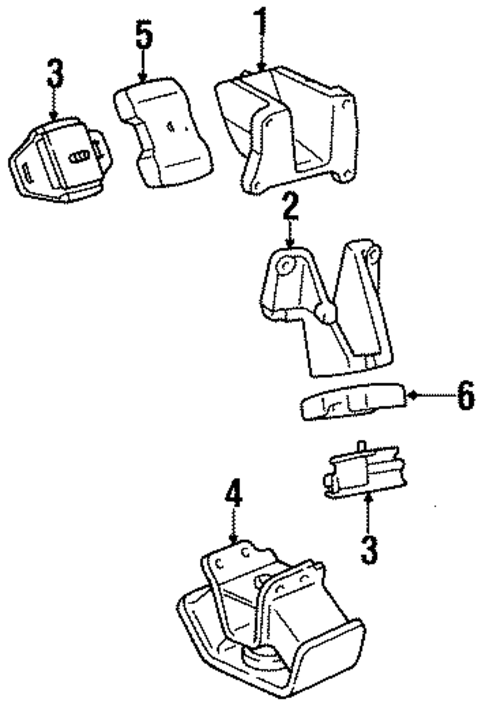 3
5
1
2
6
4
3