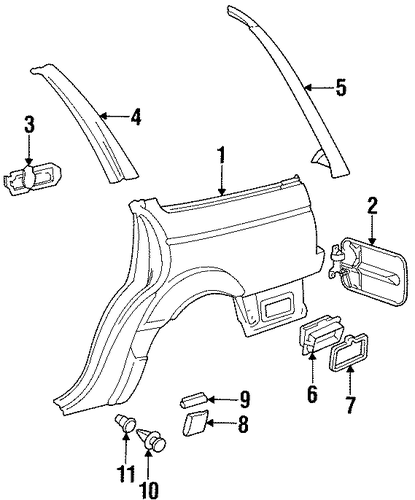 5
4
3
1
2
6
7
9
8
11
10