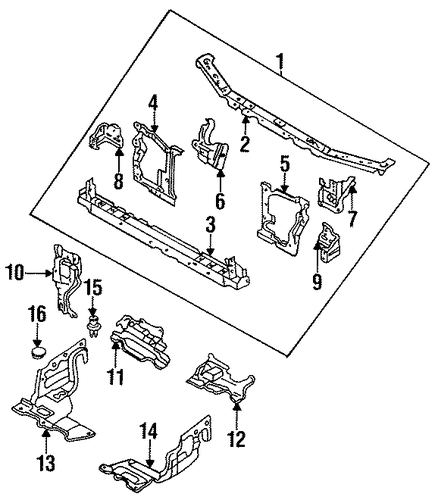 1
4
2
8
6
5
7
3
9
10
15
16
11
12
13
14