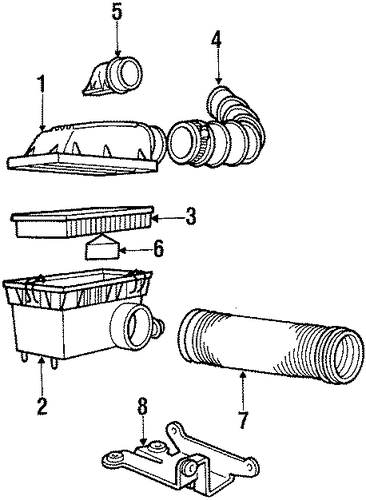 5
4
1
3
6
2
7
8