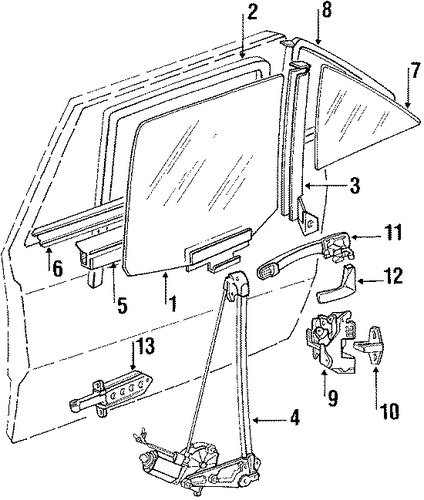 2
8
7
3
11
12
6
5
1
13
9
10
4