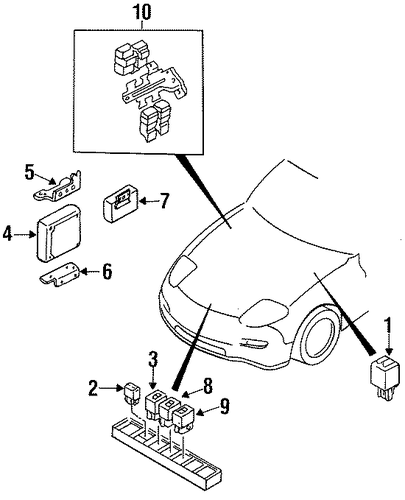 10
5
7
4
6
1
3
2
8
9