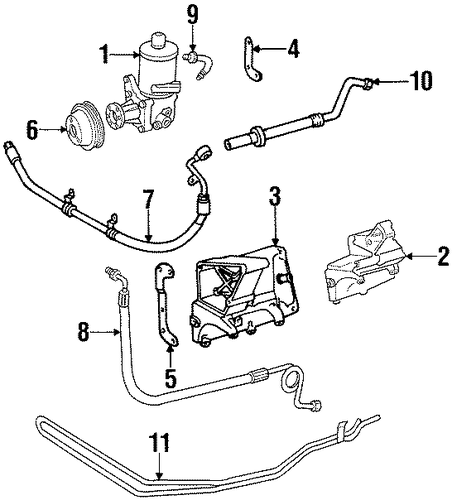 9
1
4
10
6
7
3
2
8
5
11