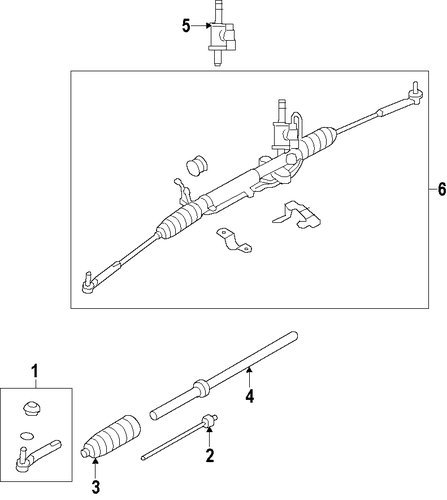 5
6
1
4
2
3