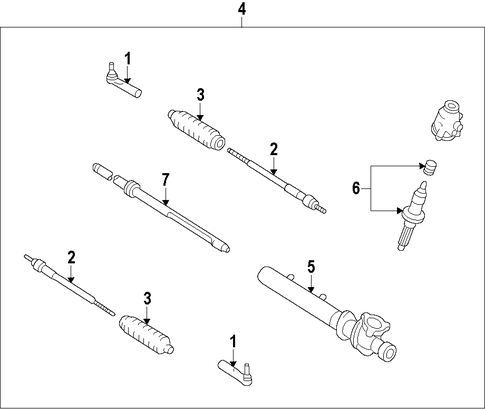 4
1
3
2
7
6
2
5
3
1