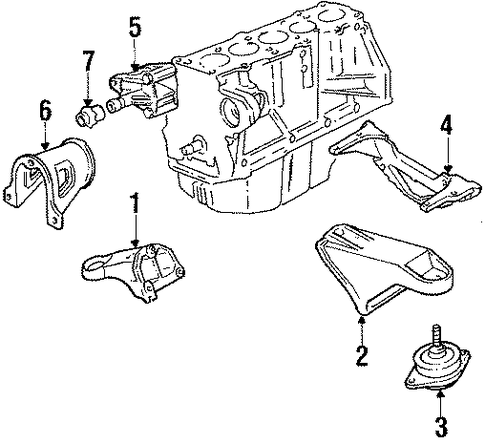 5
7
6
4
1
2
3