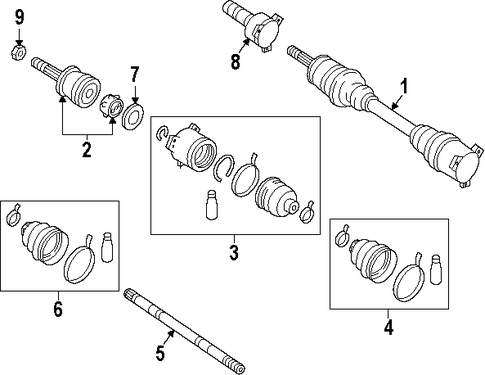 9
8
7
1
2
3
6
4
5